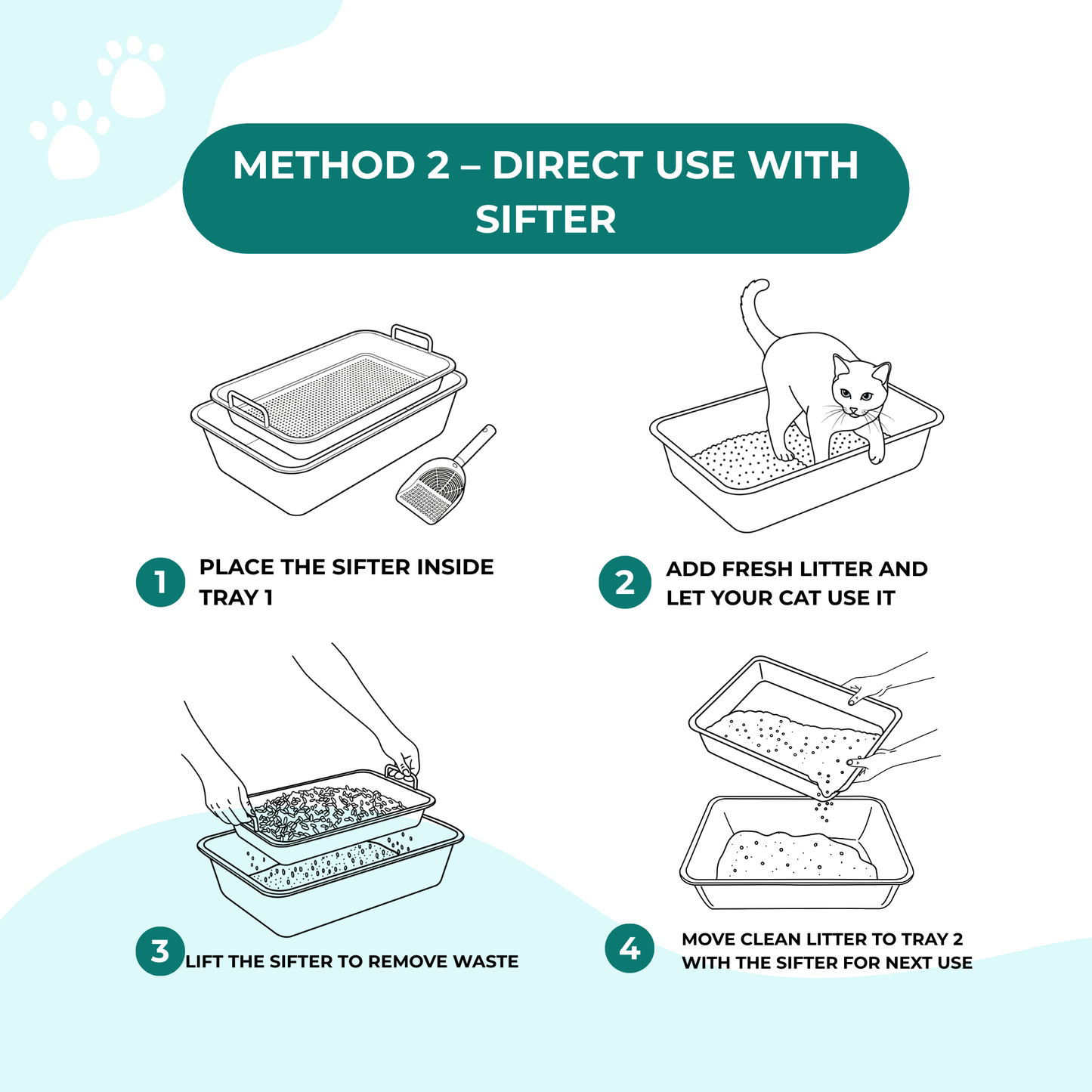 METHOD 2 – DIRECT USE WITH SIFTER

1 PLACE THE SIFTER INSIDE TRAY 1

2 ADD FRESH LITTER AND LET YOUR CAT USE IT

3 LIFT THE SIFTER TO REMOVE WASTE

4 MOVE CLEAN LITTER TO TRAY 2 WITH THE SIFTER FOR NEXT USE