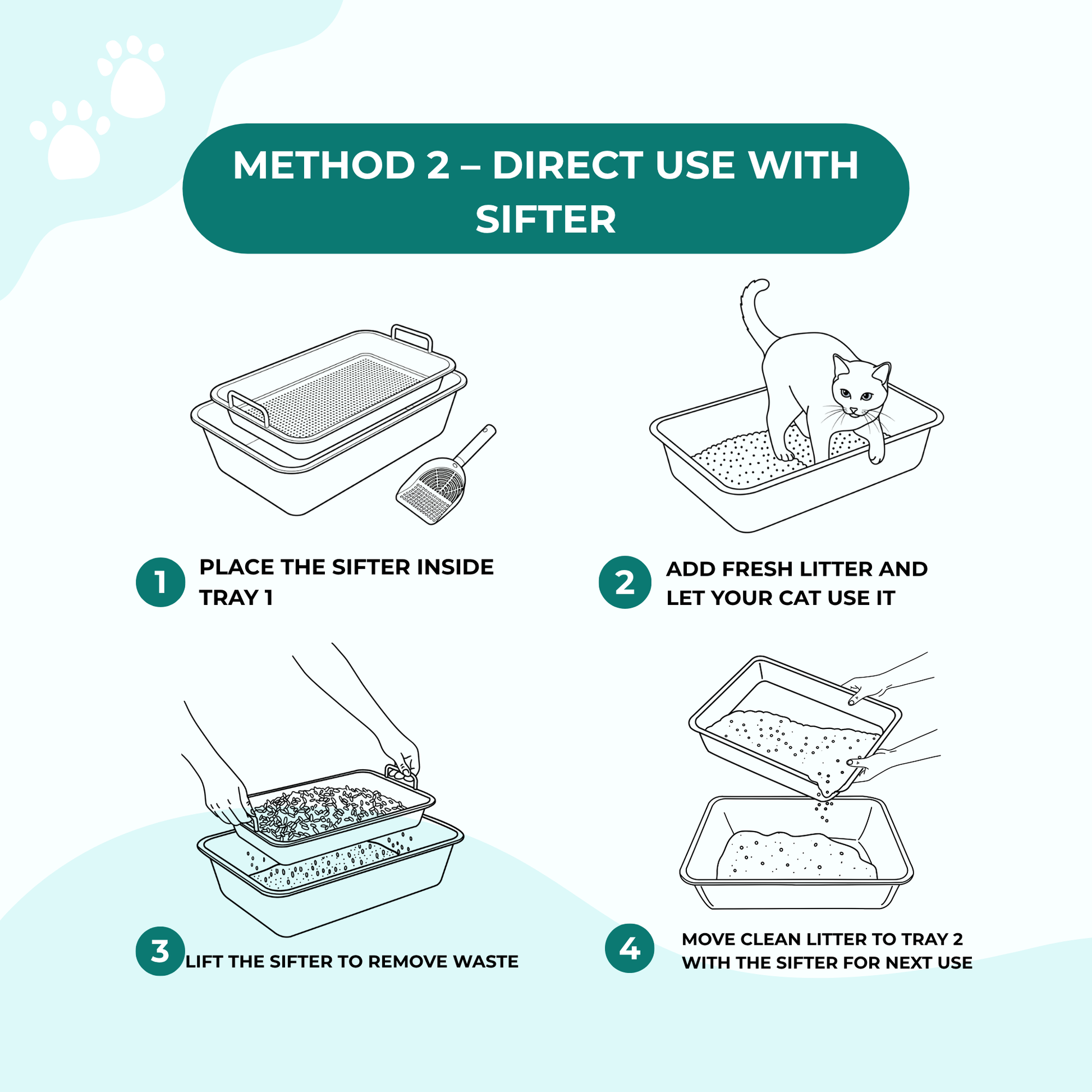 METHOD 2 – DIRECT USE WITH SIFTER

1 PLACE THE SIFTER INSIDE TRAY 1

2 ADD FRESH LITTER AND LET YOUR CAT USE IT

3 LIFT THE SIFTER TO REMOVE WASTE

4 MOVE CLEAN LITTER TO TRAY 2 WITH THE SIFTER FOR NEXT USE