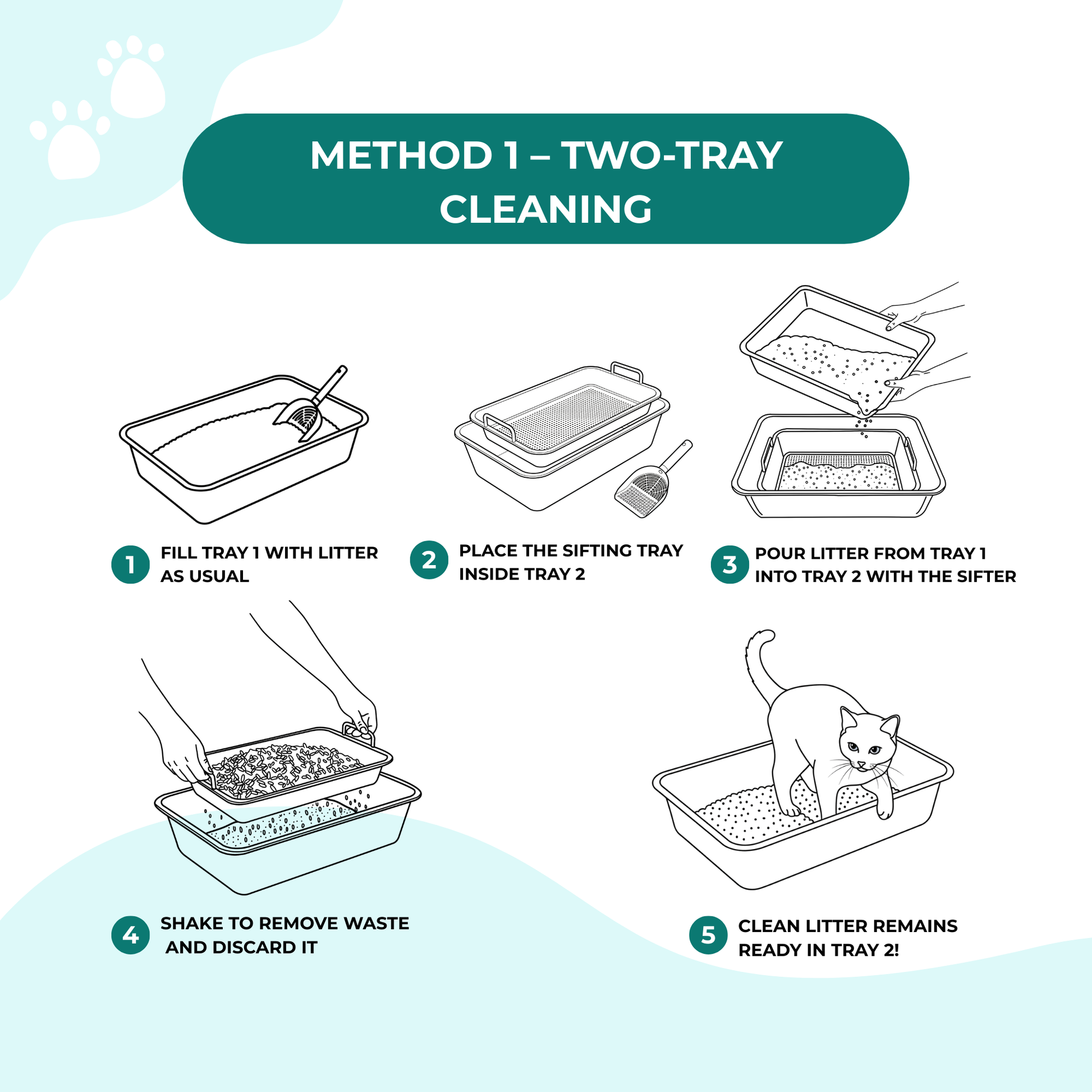 METHOD 1 – TWO-TRAY CLEANING

1 FILL TRAY 1 WITH LITTER AS USUAL

2 PLACE THE SIFTING TRAY INSIDE TRAY 2

3 POUR LITTER FROM TRAY 1 INTO TRAY 2 WITH THE SIFTER

4 SHAKE TO REMOVE WASTE AND DISCARD IT

5 CLEAN LITTER REMAINS READY IN TRAY 2!