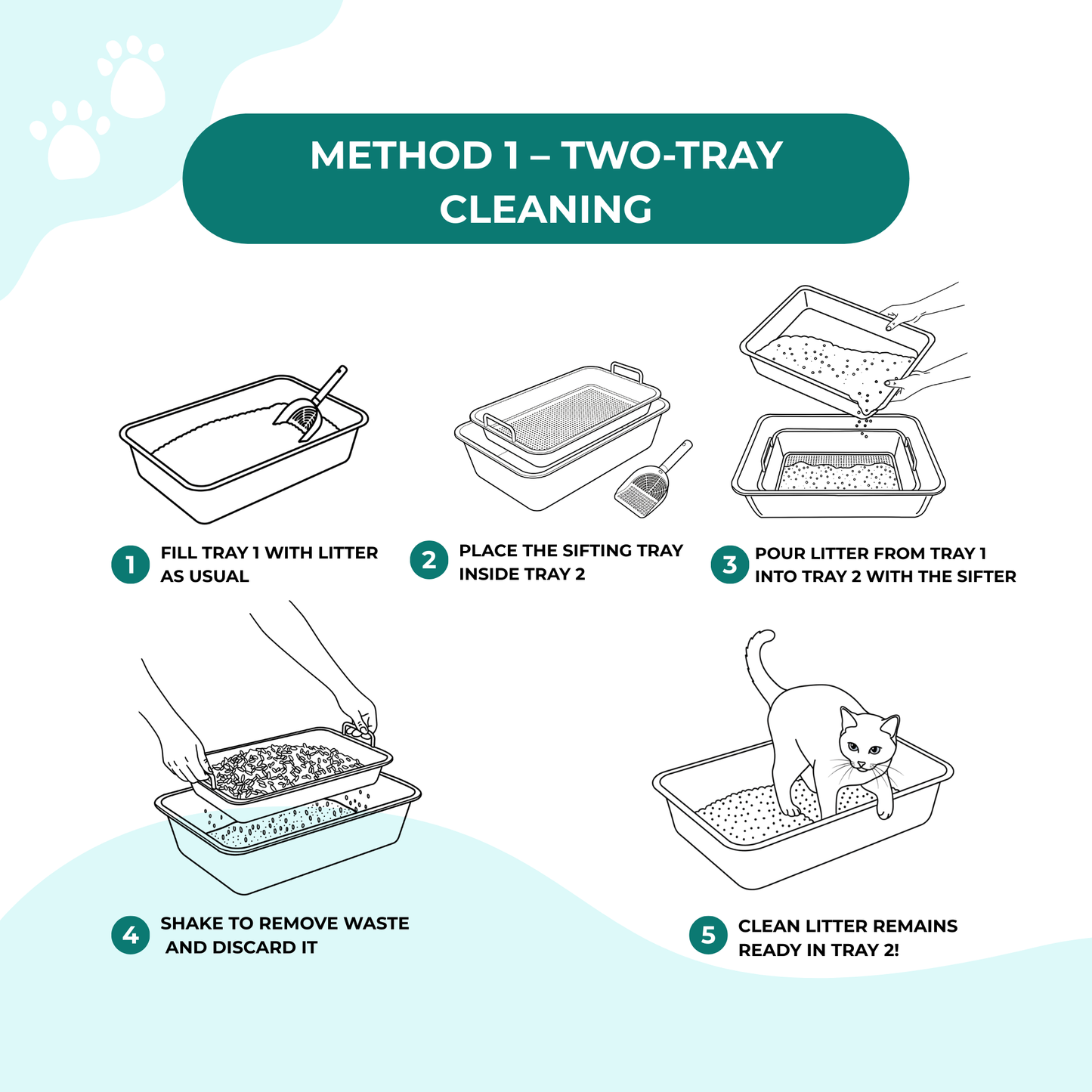 METHOD 1 – TWO-TRAY CLEANING

1 FILL TRAY 1 WITH LITTER AS USUAL

2 PLACE THE SIFTING TRAY INSIDE TRAY 2

3 POUR LITTER FROM TRAY 1 INTO TRAY 2 WITH THE SIFTER

4 SHAKE TO REMOVE WASTE AND DISCARD IT

5 CLEAN LITTER REMAINS READY IN TRAY 2!