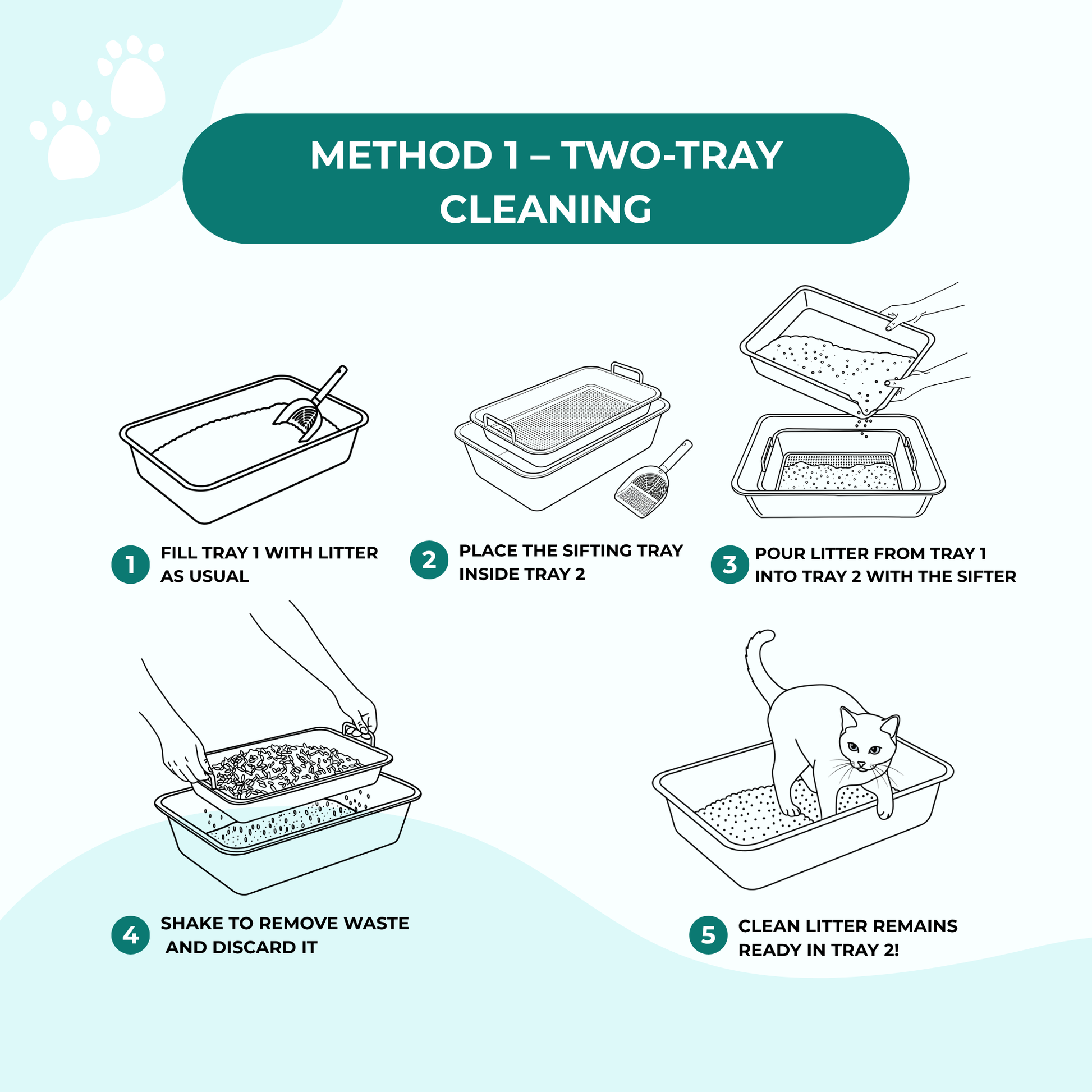 METHOD 1 – TWO-TRAY CLEANING

1 FILL TRAY 1 WITH LITTER AS USUAL

2 PLACE THE SIFTING TRAY INSIDE TRAY 2

3 POUR LITTER FROM TRAY 1 INTO TRAY 2 WITH THE SIFTER

4 SHAKE TO REMOVE WASTE AND DISCARD IT

5 CLEAN LITTER REMAINS READY IN TRAY 2!