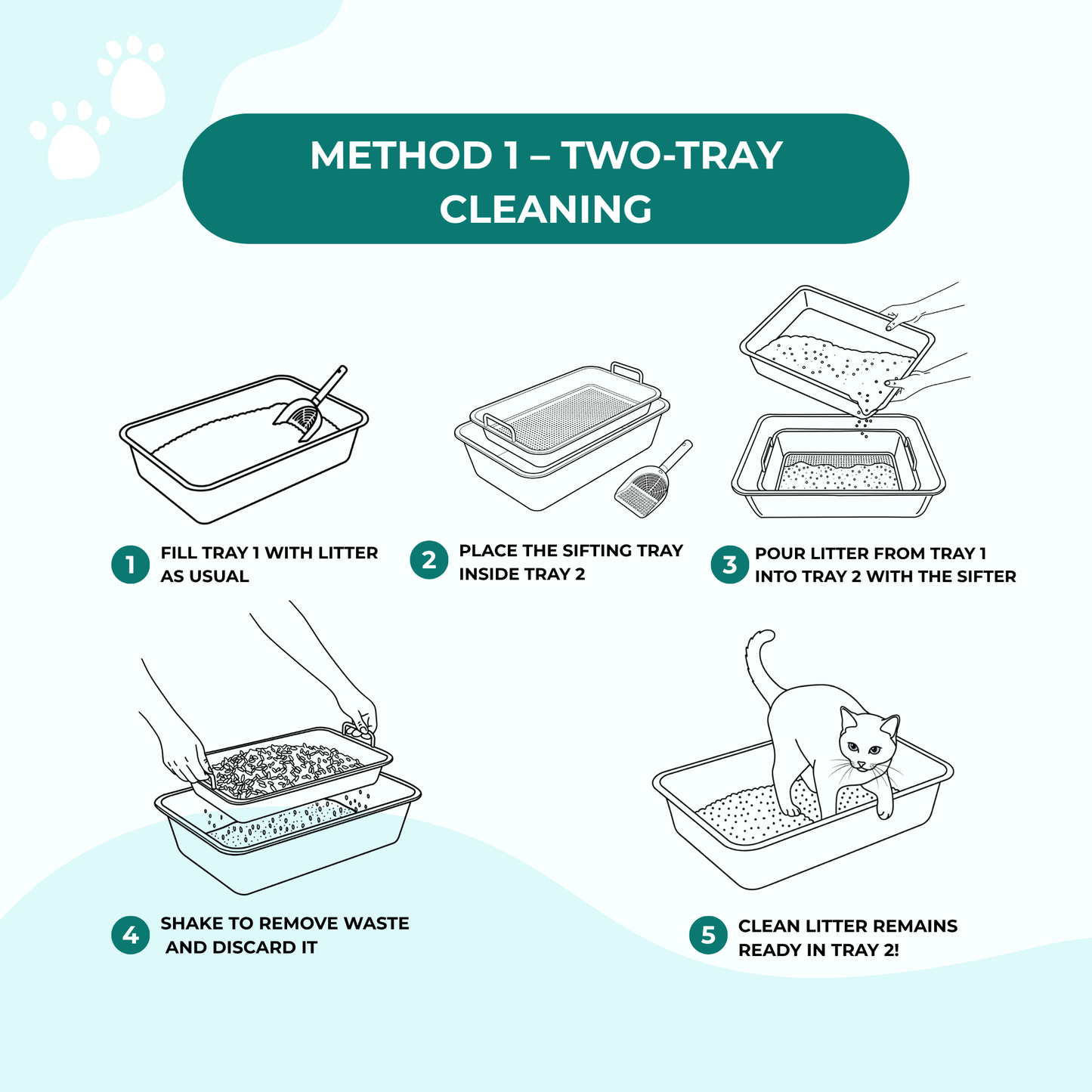 METHOD 1 – TWO-TRAY CLEANING

1 FILL TRAY 1 WITH LITTER AS USUAL

2 PLACE THE SIFTING TRAY INSIDE TRAY 2

3 POUR LITTER FROM TRAY 1 INTO TRAY 2 WITH THE SIFTER

4 SHAKE TO REMOVE WASTE AND DISCARD IT

5 CLEAN LITTER REMAINS READY IN TRAY 2!