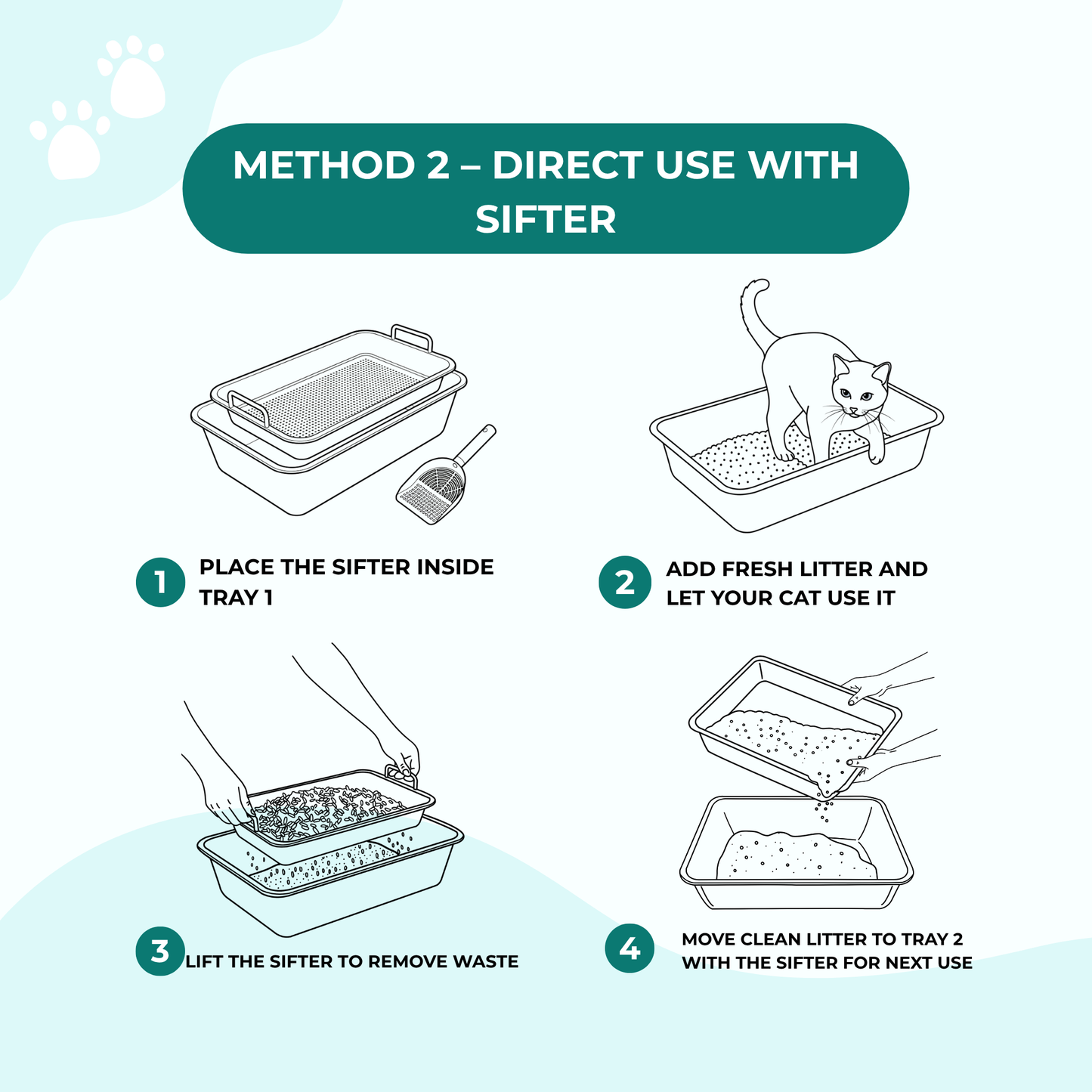 METHOD 2 – DIRECT USE WITH SIFTER

1 PLACE THE SIFTER INSIDE TRAY 1

2 ADD FRESH LITTER AND LET YOUR CAT USE IT

3 LIFT THE SIFTER TO REMOVE WASTE

4 MOVE CLEAN LITTER TO TRAY 2 WITH THE SIFTER FOR NEXT USE